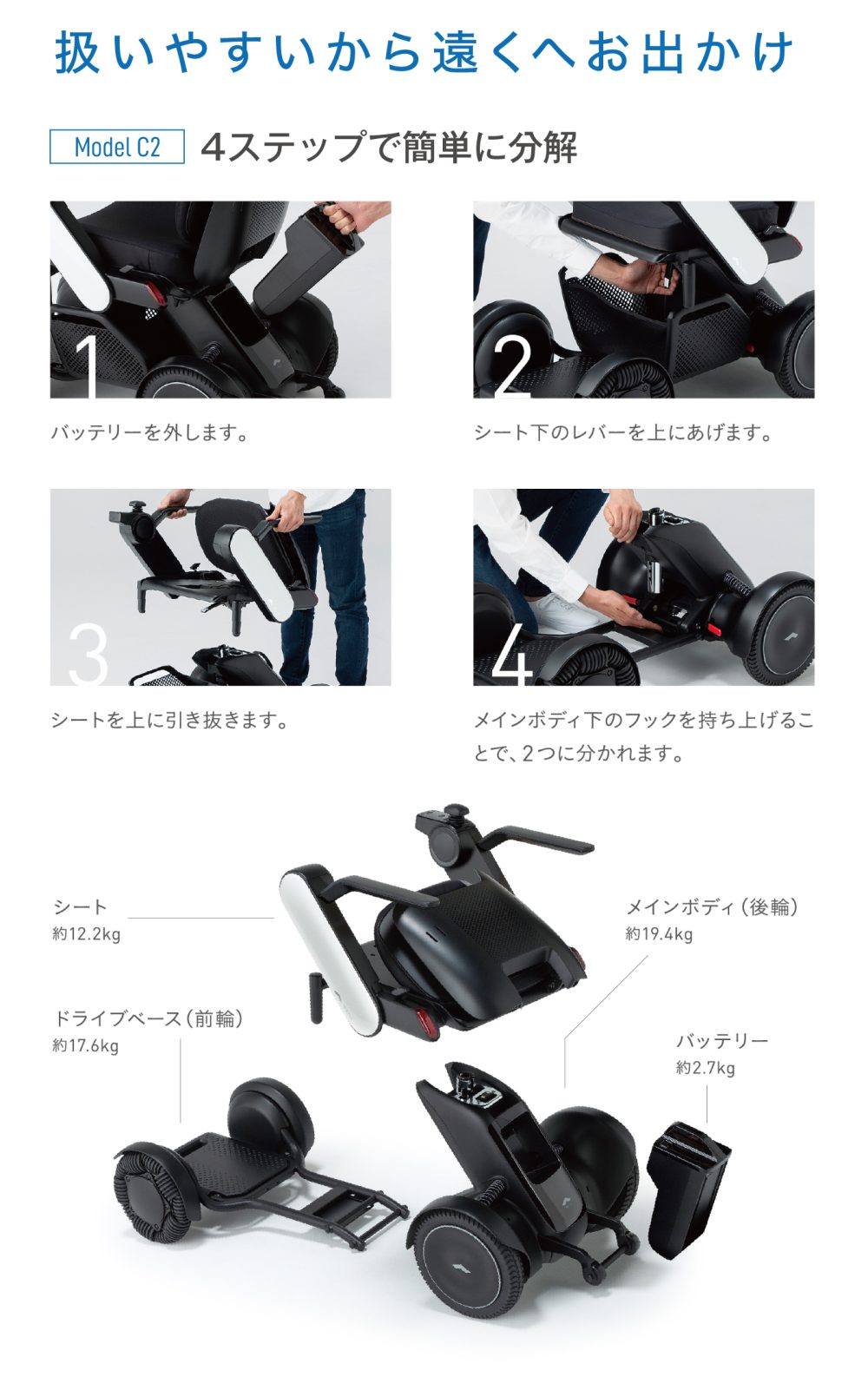 扱いやすいから遠くへお出かけ

Model C2

4ステップで簡単に分解

1

バッテリーを外します。

2

シート下のレバーを上にあげます。

3

シートを上に引き抜きます。

4

メインボディ下のフックを持ち上げることで、2つに分かれます。

シート
約12.2kg

メインボディ（後輪）
約19.4kg

ドライブベース（前輪）
約17.6kg

バッテリー
約2.7kg